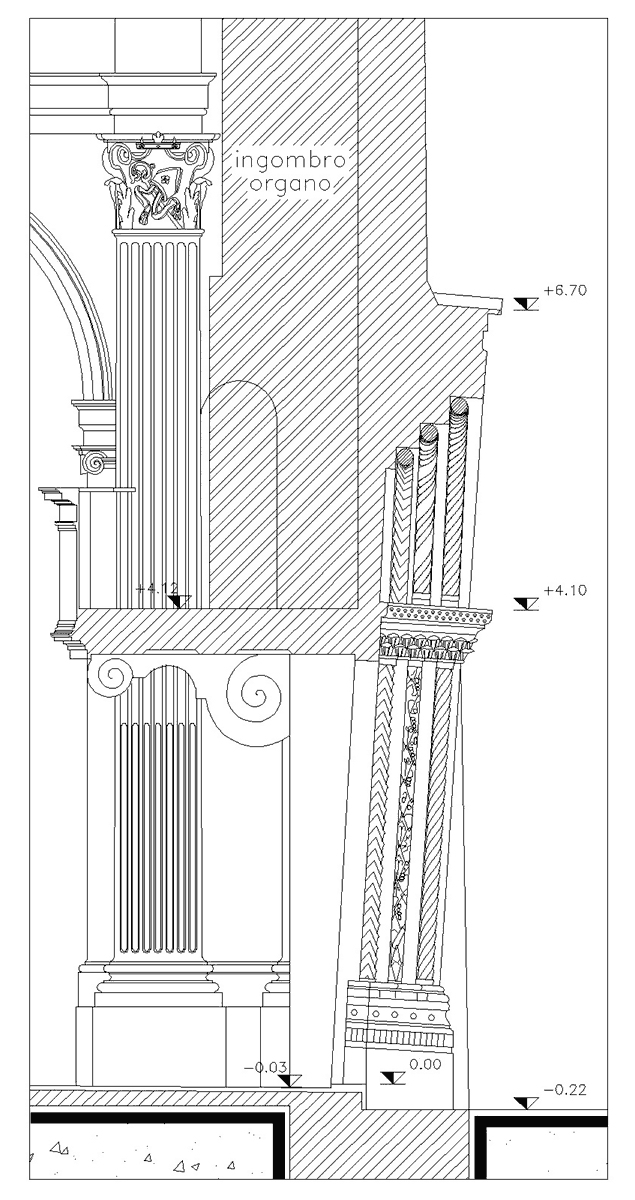 ingombro organo

+6.70

+4.12

+4.10

−0.03

0.00

−0.22